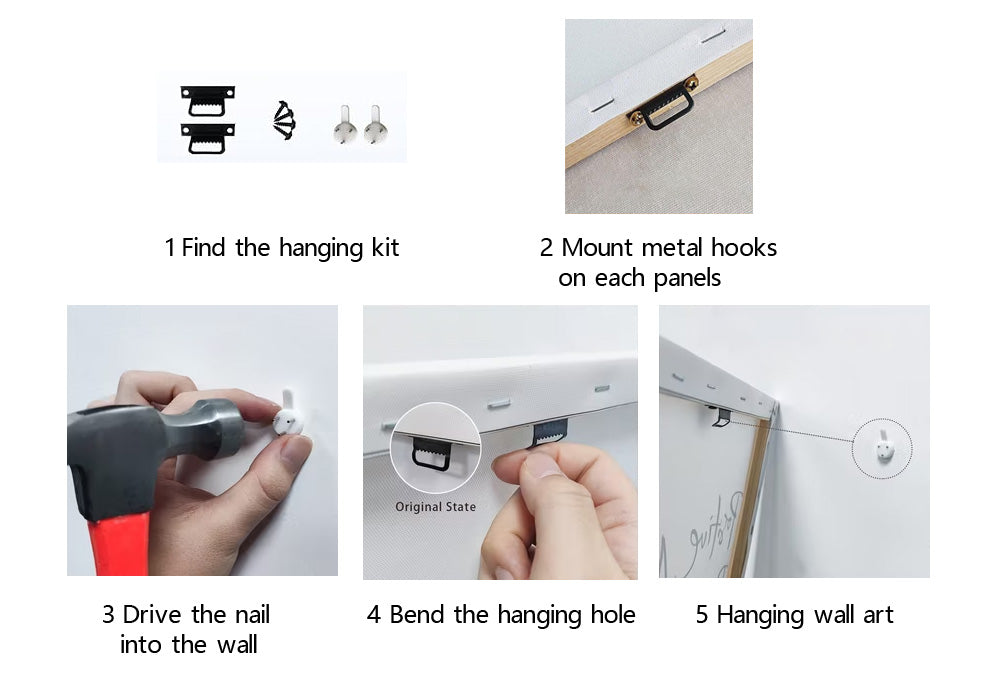 1 Find the hanging kit

2 Mount metal hooks on each panels

Original State

3 Drive the nail into the wall

4 Bend the hanging hole

5 Hanging wall art